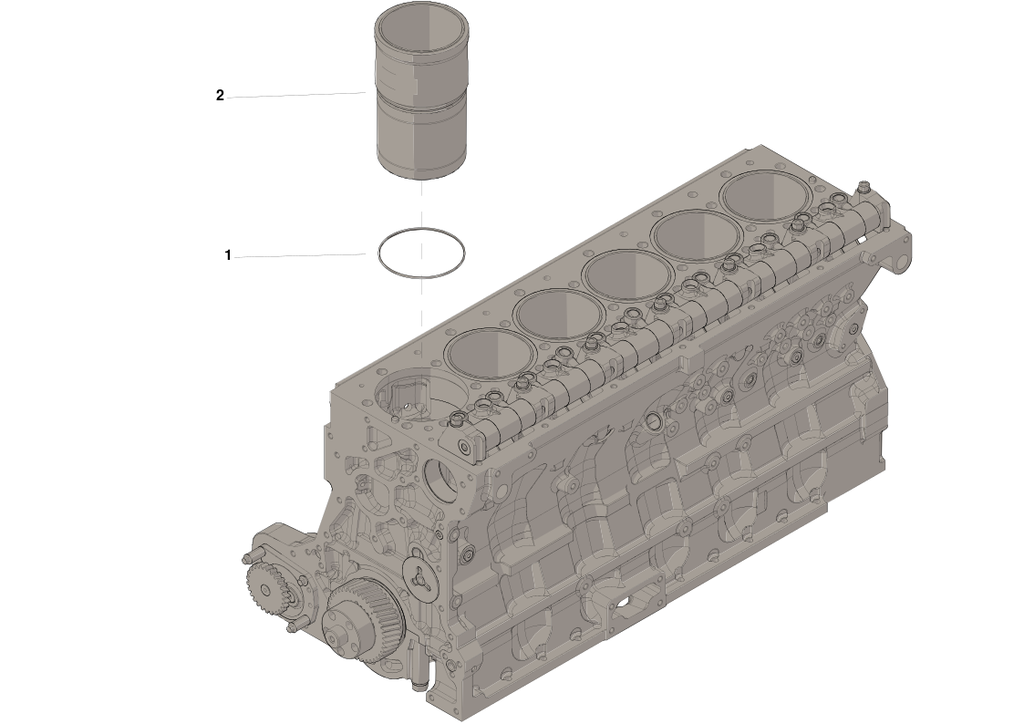 2

1