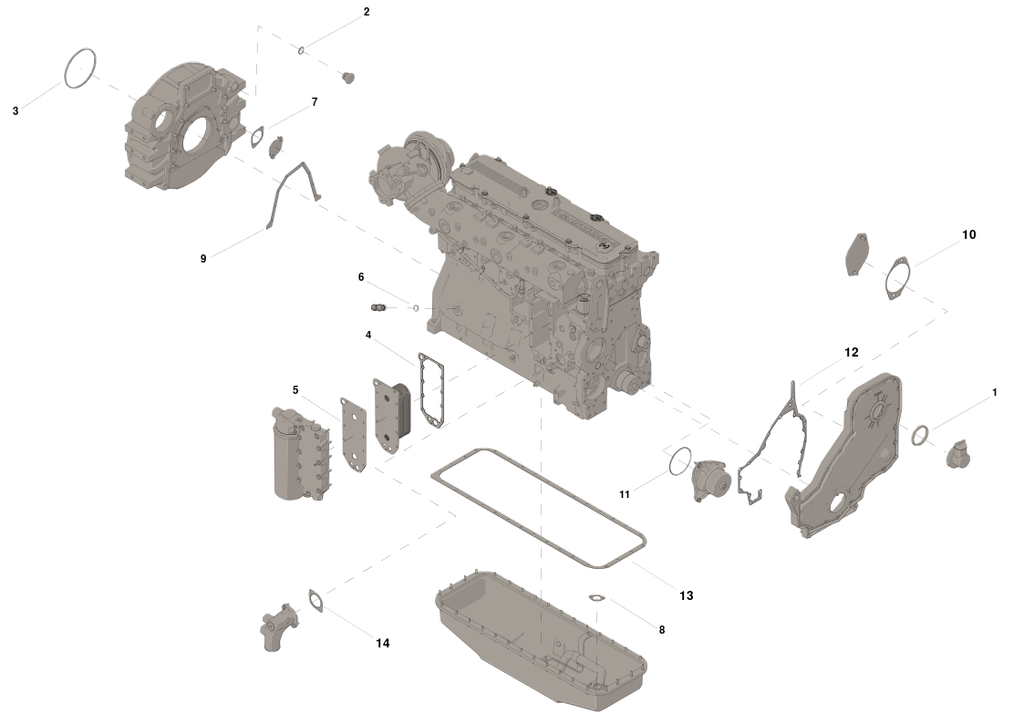 2
3
7
9
6
4
5
10
12
1
11
13
8
14